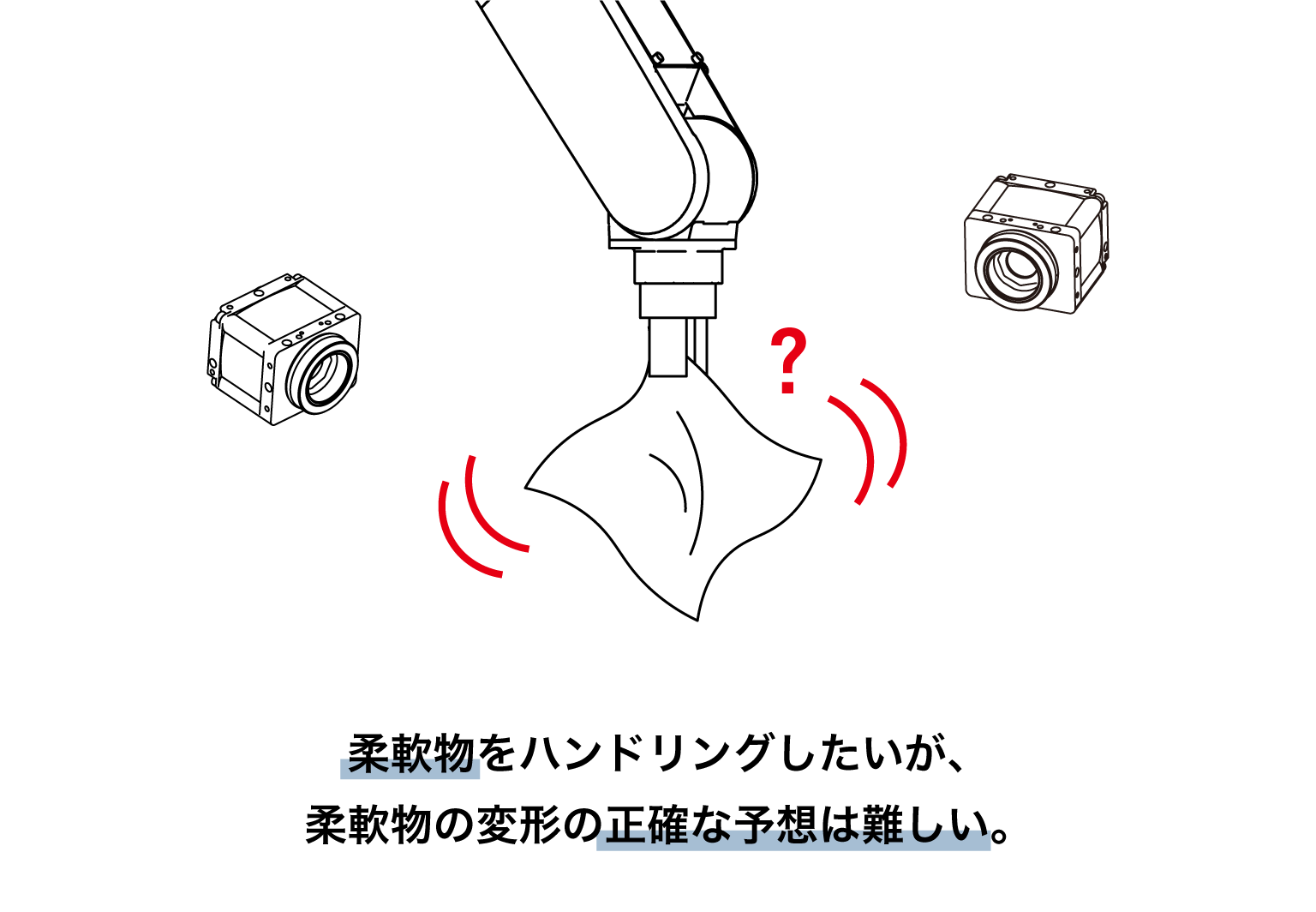 ?

柔軟物をハンドリングしたいが、
柔軟物の変形の正確な予想は難しい。