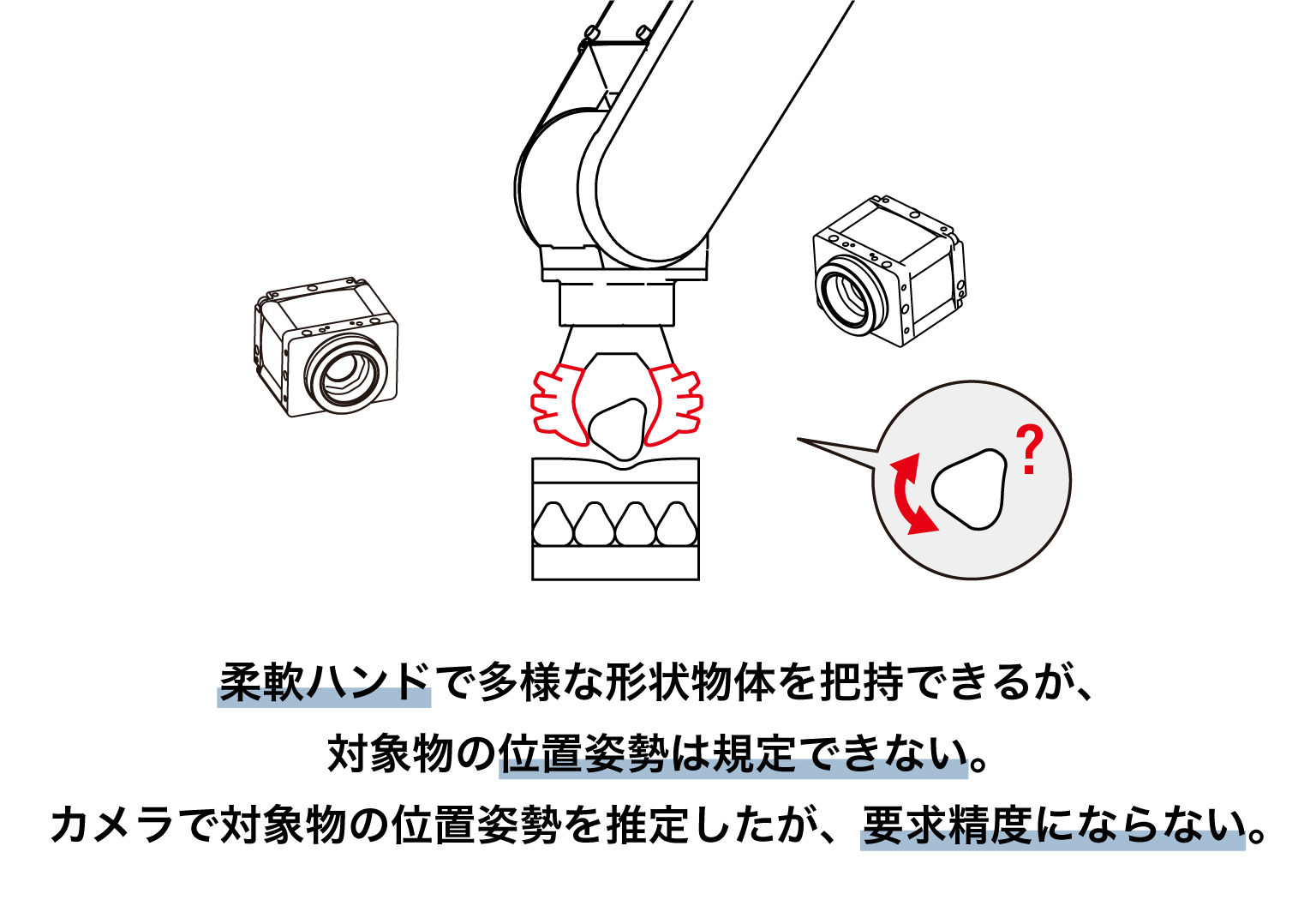 ?

柔軟ハンドで多様な形状物体を把持できるが、

対象物の位置姿勢は規定できない。

カメラで対象物の位置姿勢を推定したが、要求精度にならない。